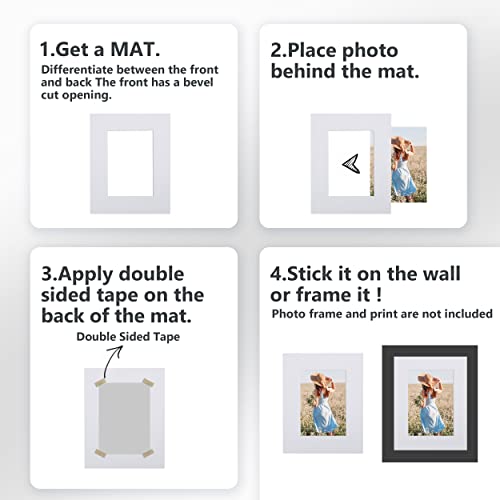 1.Get a MAT.
Differentiate between the front and back The front has a bevel cut opening.

2.Place photo behind the mat.

3.Apply double sided tape on the back of the mat.
Double Sided Tape

4.Stick it on the wall or frame it !
Photo frame and print are not included