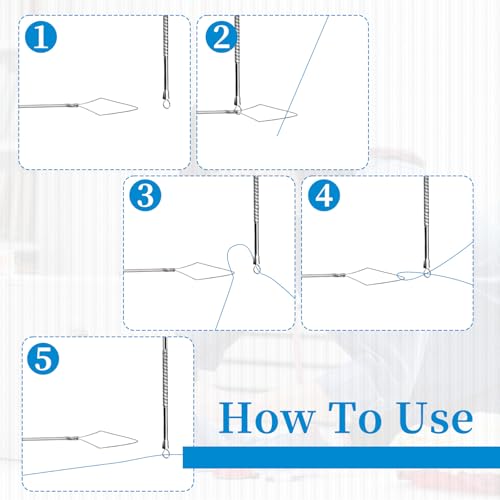 1

2

3

4

5

How To Use