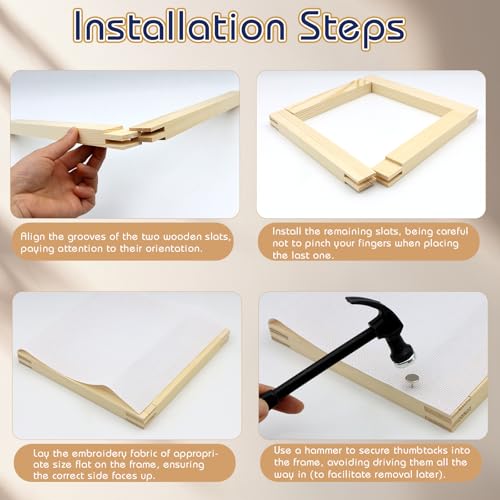 Installation Steps

Align the grooves of the two wooden slats, paying attention to their orientation.

Install the remaining slats, being careful not to pinch your fingers when placing the last one.

Lay the embroidery fabric of appropriate size flat on the frame, ensuring the correct side faces up.

Use a hammer to secure thumbtacks into the frame, avoiding driving them all the way in (to facilitate removal later).