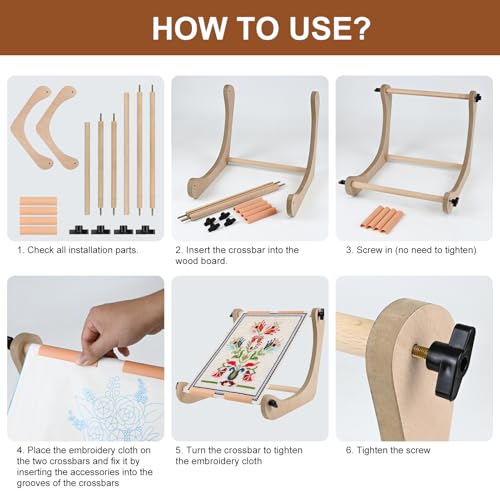 HOW TO USE?

1. Check all installation parts.

2. Insert the crossbar into the wood board.

3. Screw in (no need to tighten)

4. Place the embroidery cloth on the two crossbars and fix it by inserting the accessories into the grooves of the crossbars

5. Turn the crossbar to tighten the embroidery cloth

6. Tighten the screw