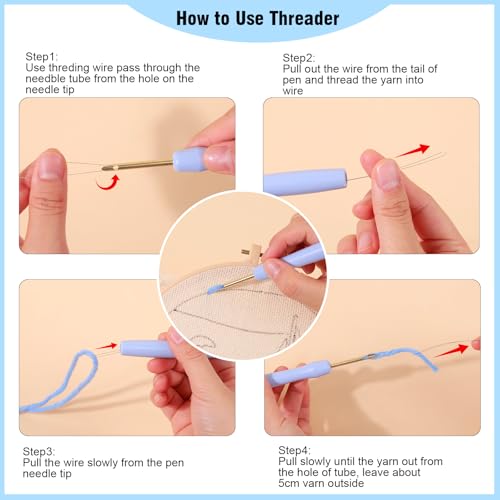 How to Use Threader

Step1:
Use threding wire pass through the needble tube from the hole on the needle tip

Step2:
Pull out the wire from the tail of pen and thread the yarn into wire

Step3:
Pull the wire slowly from the pen needle tip

Step4:
Pull slowly until the yarn out from the hole of tube, leave about 5cm varn outside