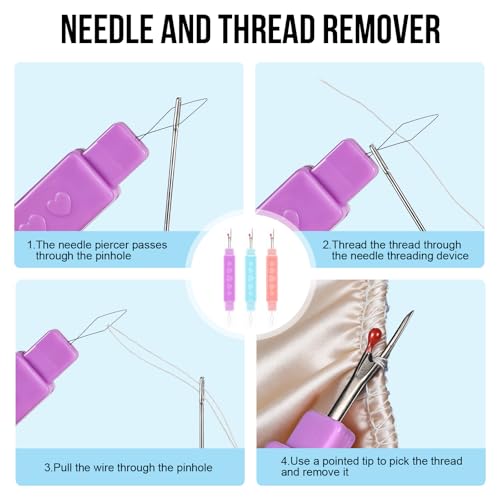 NEEDLE AND THREAD REMOVER

1.The needle piercer passes through the pinhole

2.Thread the thread through the needle threading device

3.Pull the wire through the pinhole

4.Use a pointed tip to pick the thread and remove it