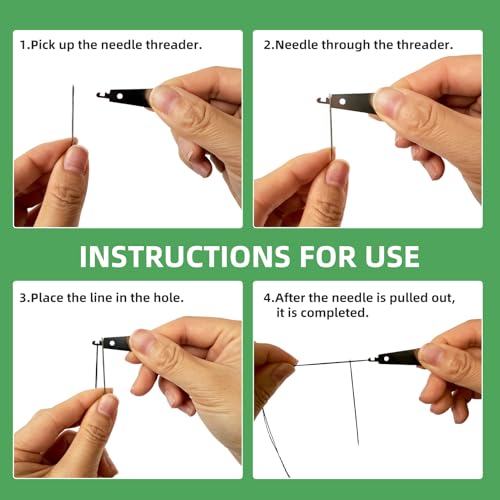 1.Pick up the needle threader.

2.Needle through the threader.

INSTRUCTIONS FOR USE

3.Place the line in the hole.

4.After the needle is pulled out, it is completed.