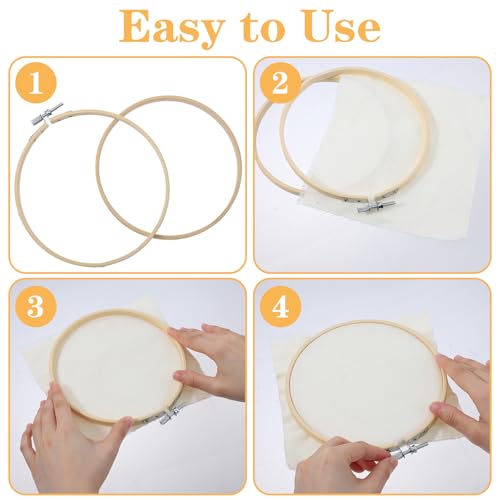 Easy to Use

1

2

3

4