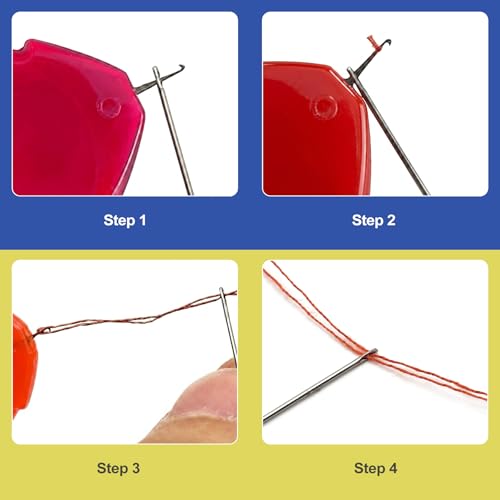 Step 1

Step 2

Step 3

Step 4