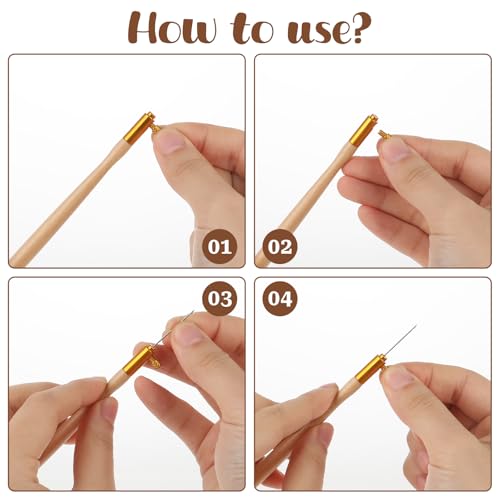 How to use?

01

02

03

04