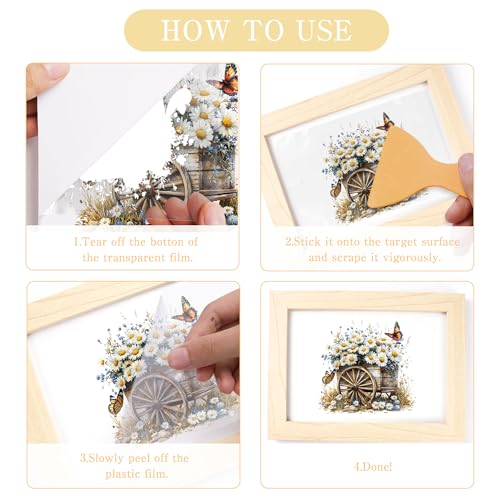 HOW TO USE

1.Tear off the botton of the transparent film.

2.Stick it onto the target surface and scrape it vigorously.

3.Slowly peel off the plastic film.

4.Done!