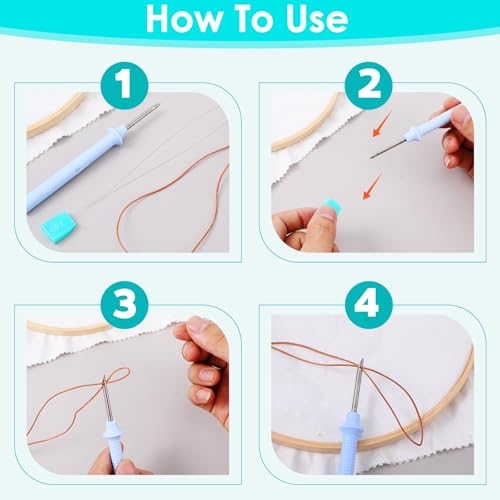 How To Use

1

2

3

4