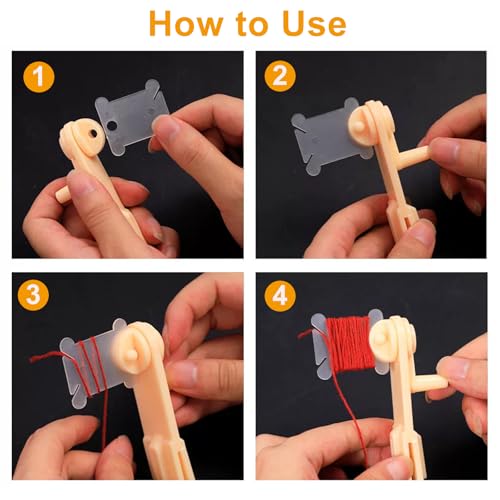 How to Use

1

2

3

4