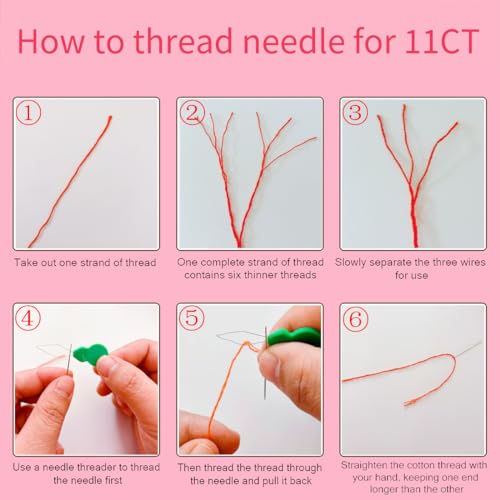 How to thread needle for 11CT

①
Take out one strand of thread

②
One complete strand of thread contains six thinner threads

③
Slowly separate the three wires for use

④
Use a needle threader to thread the needle first

⑤
Then thread the thread through the needle and pull it back

⑥
Straighten the cotton thread with your hand, keeping one end longer than the other