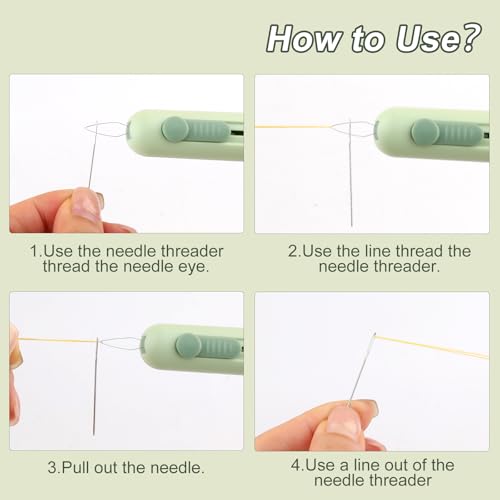 How to Use?

1.Use the needle threader thread the needle eye.

2.Use the line thread the needle threader.

3.Pull out the needle.

4.Use a line out of the needle threader