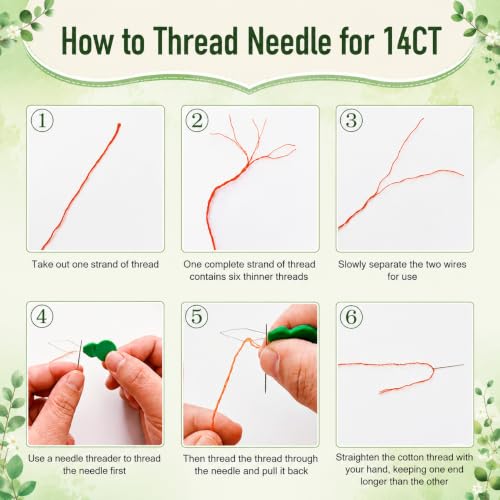 How to Thread Needle for 14CT

①

Take out one strand of thread

②

One complete strand of thread contains six thinner threads

③

Slowly separate the two wires for use

④

Use a needle threader to thread the needle first

⑤

Then thread the thread through the needle and pull it back

⑥

Straighten the cotton thread with your hand, keeping one end longer than the other