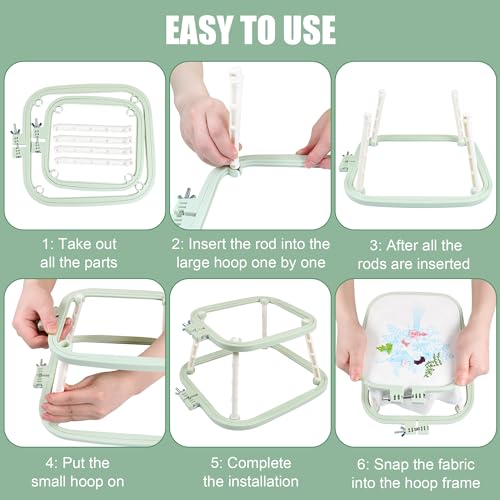 EASY TO USE

1: Take out all the parts

2: Insert the rod into the large hoop one by one

3: After all the rods are inserted

4: Put the small hoop on

5: Complete the installation

6: Snap the fabric into the hoop frame