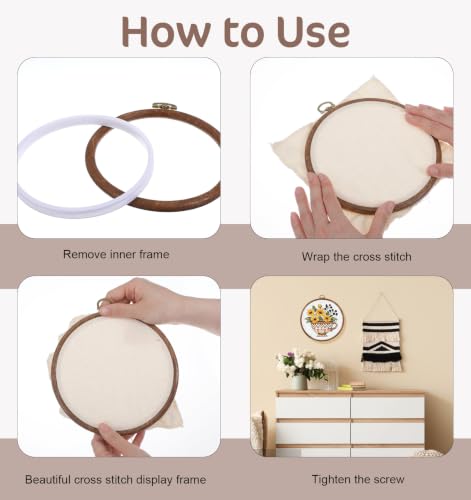 How to Use

Remove inner frame

Wrap the cross stitch

Beautiful cross stitch display frame

Tighten the screw