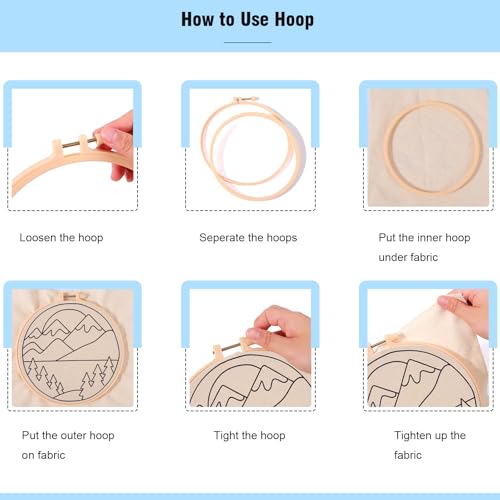 How to Use Hoop

Loosen the hoop

Seperate the hoops

Put the inner hoop under fabric

Put the outer hoop on fabric

Tight the hoop

Tighten up the fabric