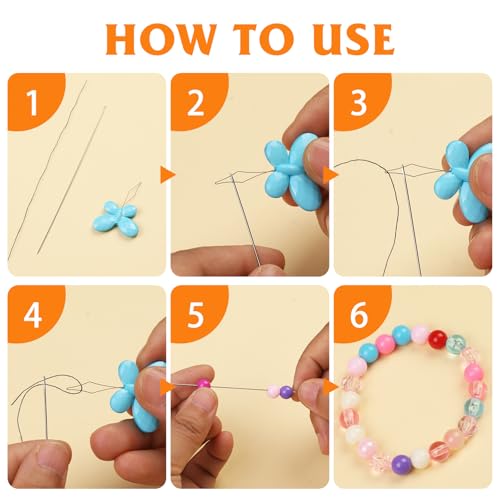 HOW TO USE

1

2

3

4

5

6