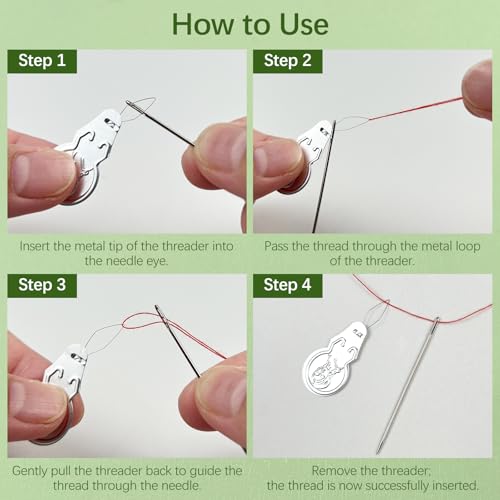 How to Use

Step 1

Insert the metal tip of the threader into the needle eye.

Step 2

Pass the thread through the metal loop of the threader.

Step 3

Gently pull the threader back to guide the thread through the needle.

Step 4

Remove the threader; the thread is now successfully inserted.