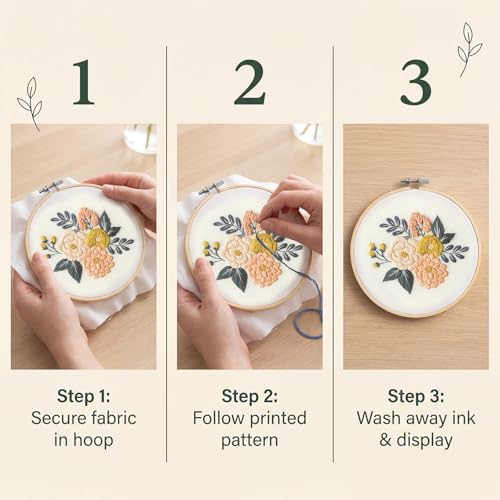 1

Step 1:
Secure fabric in hoop

2

Step 2:
Follow printed pattern

3

Step 3:
Wash away ink & display