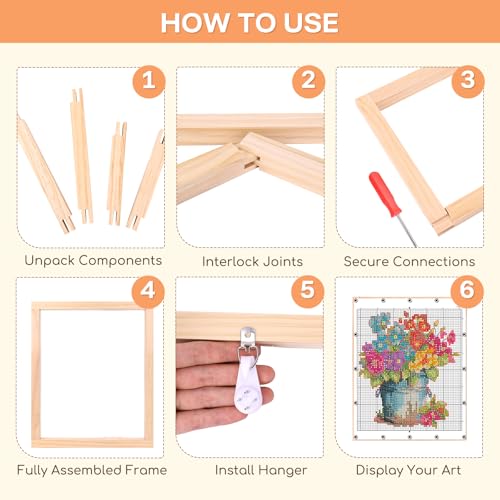 HOW TO USE

1

Unpack Components

2

Interlock Joints

3

Secure Connections

4

Fully Assembled Frame

5

Install Hanger

6

Display Your Art