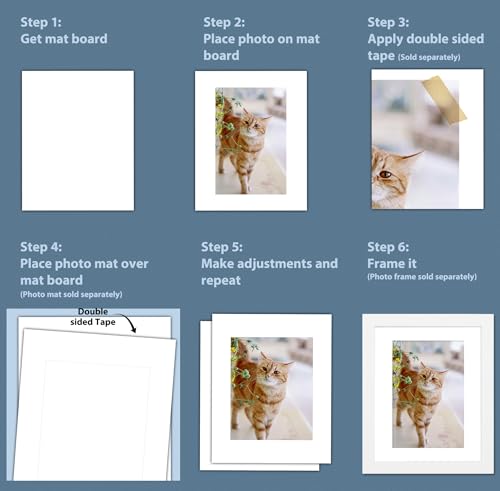 Step 1:
Get mat board

Step 2:
Place photo on mat board

Step 3:
Apply double sided tape (Sold separately)

Step 4:
Place photo mat over mat board
(Photo mat sold separately)

Double sided Tape

Step 5:
Make adjustments and repeat

Step 6:
Frame it
(Photo frame sold separately)