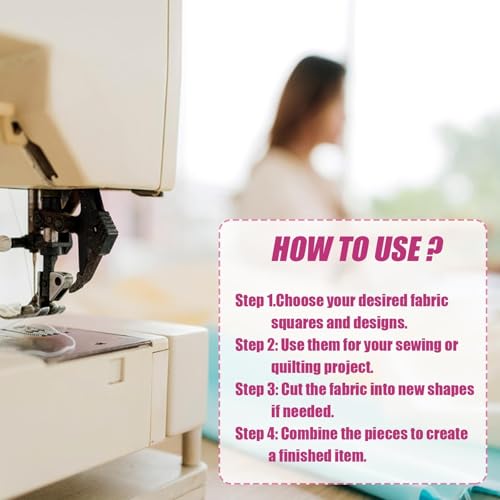 HOW TO USE ?

Step 1.Choose your desired fabric squares and designs.
Step 2: Use them for your sewing or quilting project.
Step 3: Cut the fabric into new shapes if needed.
Step 4: Combine the pieces to create a finished item.