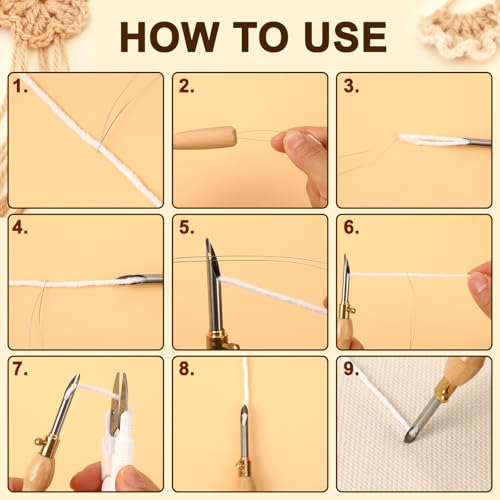 HOW TO USE

1.

2.

3.

4.

5.

6.

7.

8.

9.