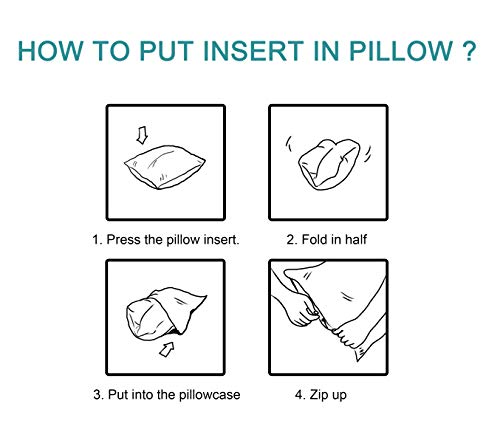 HOW TO PUT INSERT IN PILLOW ?

1. Press the pillow insert.

2. Fold in half

3. Put into the pillowcase

4. Zip up