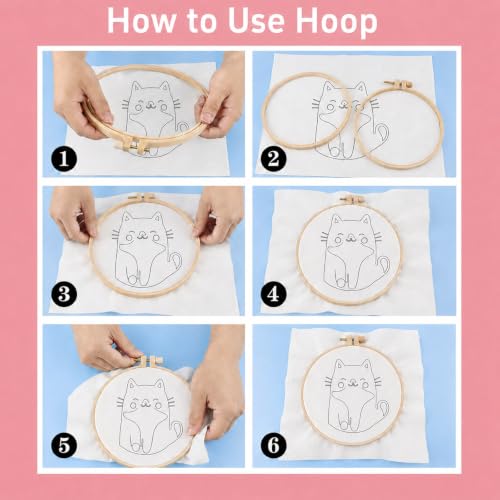 How to Use Hoop

1

2

3

4

5

6