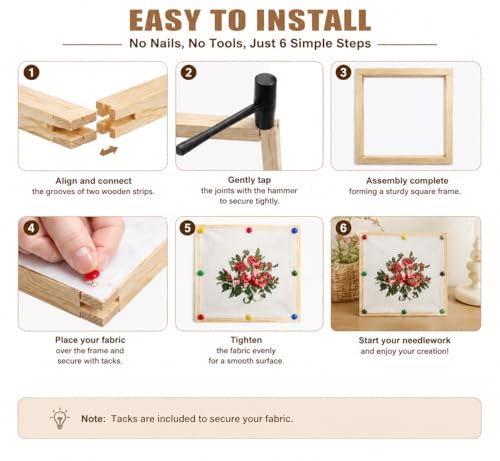 EASY TO INSTALL

No Nails, No Tools, Just 6 Simple Steps

1

Align and connect
the grooves of two wooden strips.

2

Gently tap
the joints with the hammer to secure tightly.

3

Assembly complete
forming a sturdy square frame.

4

Place your fabric
over the frame and secure with tacks.

5

Tighten
the fabric evenly for a smooth surface.

6

Start your needlework
and enjoy your creation!

Note: Tacks are included to secure your fabric.