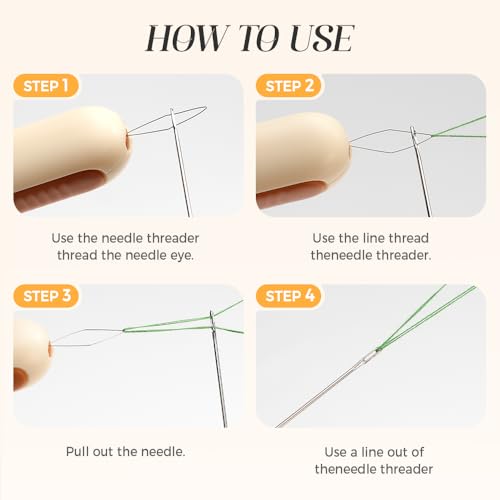 HOW TO USE

STEP 1

Use the needle threader thread the needle eye.

STEP 2

Use the line thread theneedle threader.

STEP 3

Pull out the needle.

STEP 4

Use a line out of theneedle threader