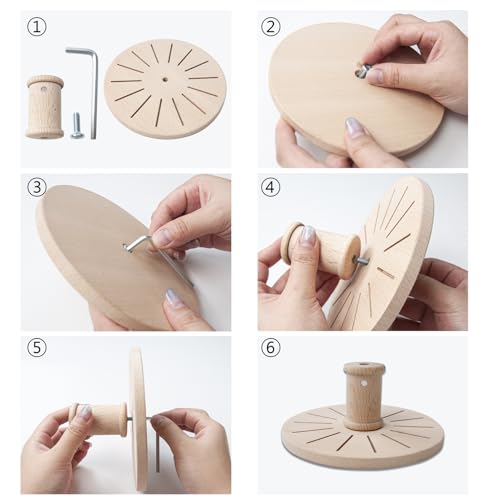 ①

②

③

④

⑤

⑥