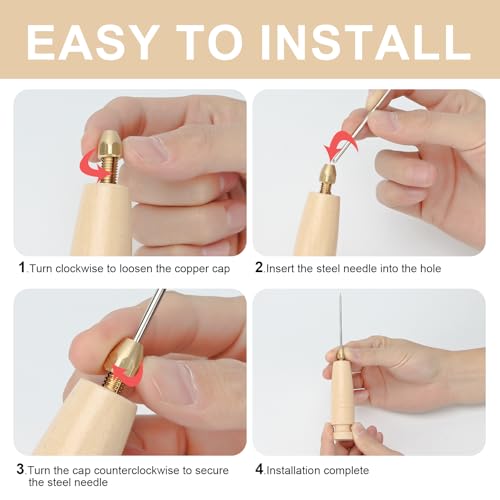 EASY TO INSTALL

1.Turn clockwise to loosen the copper cap

2.Insert the steel needle into the hole

3.Turn the cap counterclockwise to secure the steel needle

4.Installation complete