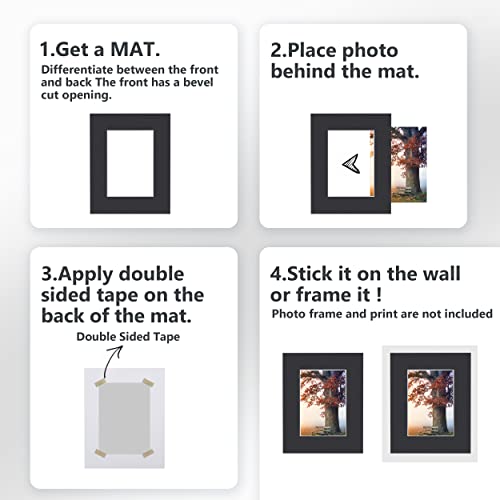 1.Get a MAT.
Differentiate between the front and back The front has a bevel cut opening.

2.Place photo behind the mat.

3.Apply double sided tape on the back of the mat.
Double Sided Tape

4.Stick it on the wall or frame it !
Photo frame and print are not included