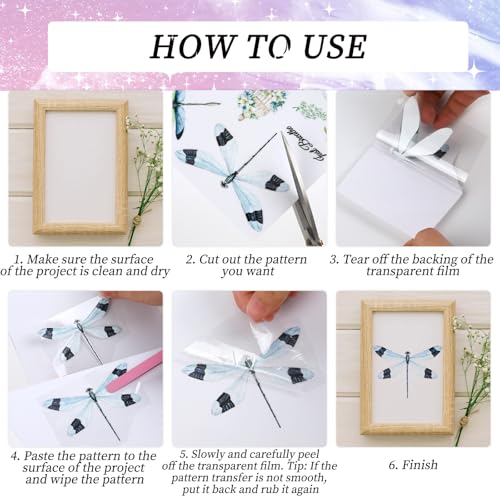 HOW TO USE

1. Make sure the surface of the project is clean and dry

2. Cut out the pattern you want

3. Tear off the backing of the transparent film

4. Paste the pattern to the surface of the project and wipe the pattern

5. Slowly and carefully peel off the transparent film. Tip: If the pattern transfer is not smooth, put it back and rub it again

6. Finish