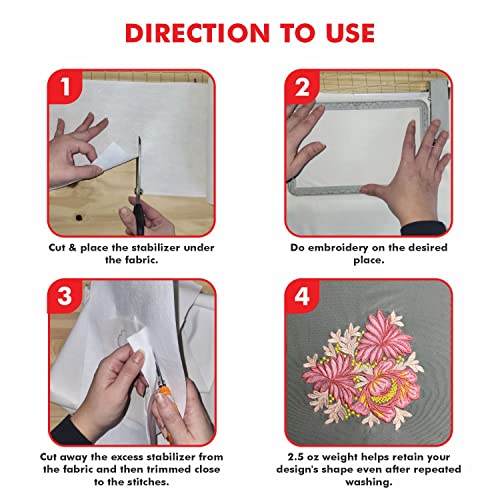 DIRECTION TO USE

1

Cut & place the stabilizer under the fabric.

2

Do embroidery on the desired place.

3

Cut away the excess stabilizer from the fabric and then trimmed close to the stitches.

4

2.5 oz weight helps retain your design's shape even after repeated washing.