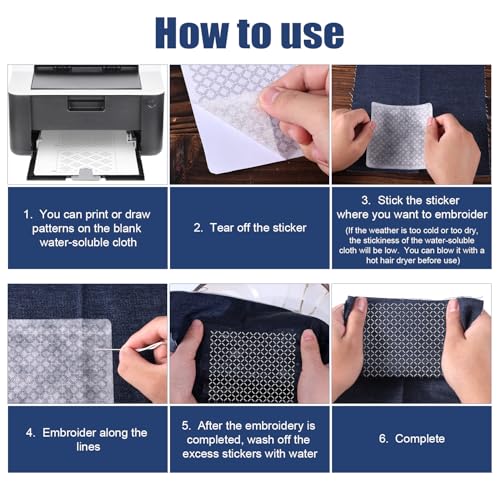 How to use

1. You can print or draw patterns on the blank water-soluble cloth

2. Tear off the sticker

3. Stick the sticker where you want to embroider
(If the weather is too cold or too dry, the stickiness of the water-soluble cloth will be low. You can blow it with a hot hair dryer before use)

4. Embroider along the lines

5. After the embroidery is completed, wash off the excess stickers with water

6. Complete