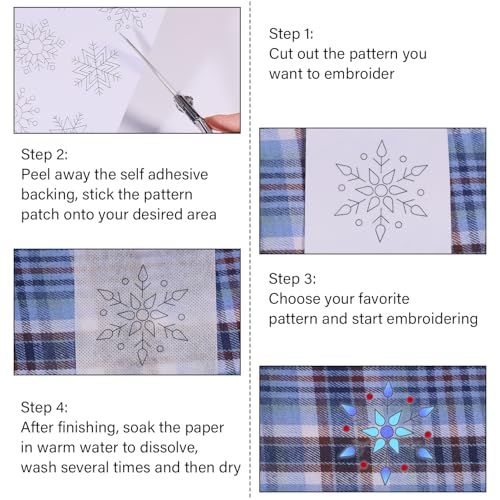 Step 1:
Cut out the pattern you want to embroider

Step 2:
Peel away the self adhesive backing, stick the pattern patch onto your desired area

Step 3:
Choose your favorite pattern and start embroidering

Step 4:
After finishing, soak the paper in warm water to dissolve, wash several times and then dry