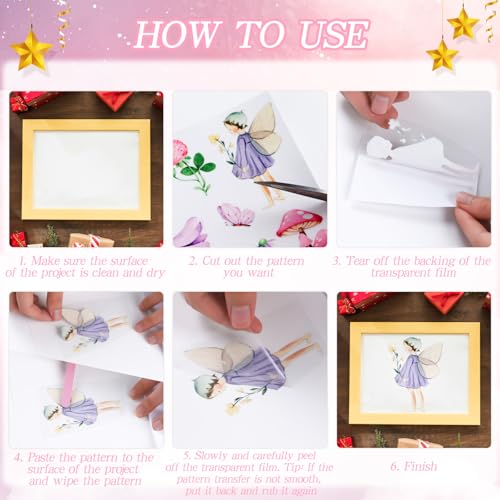 HOW TO USE

1. Make sure the surface of the project is clean and dry

2. Cut out the pattern you want

3. Tear off the backing of the transparent film

4. Paste the pattern to the surface of the project and wipe the pattern

5. Slowly and carefully peel off the transparent film. Tip: If the pattern transfer is not smooth, put it back and rub it again

6. Finish