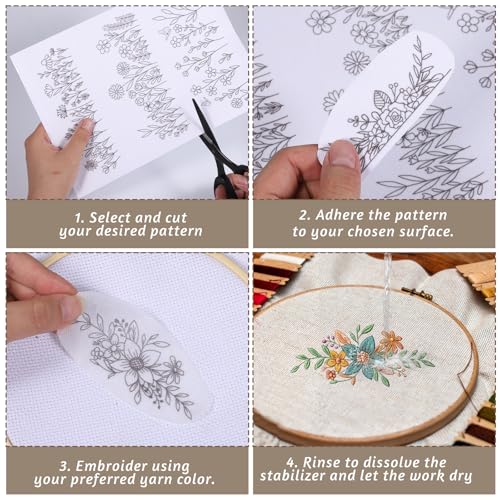 1. Select and cut your desired pattern

2. Adhere the pattern to your chosen surface.

3. Embroider using your preferred yarn color.

4. Rinse to dissolve the stabilizer and let the work dry