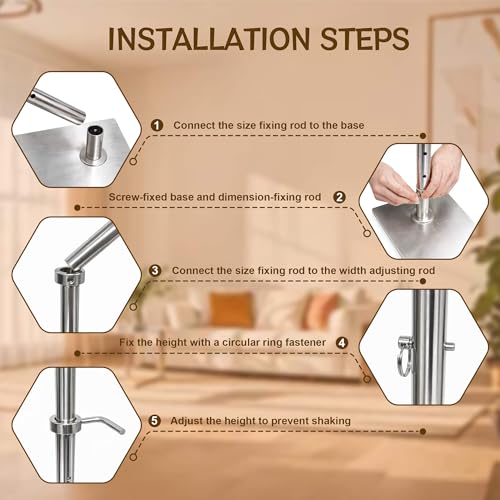 INSTALLATION STEPS

1 Connect the size fixing rod to the base

Screw-fixed base and dimension-fixing rod 2

3 Connect the size fixing rod to the width adjusting rod

Fix the height with a circular ring fastener 4

5 Adjust the height to prevent shaking