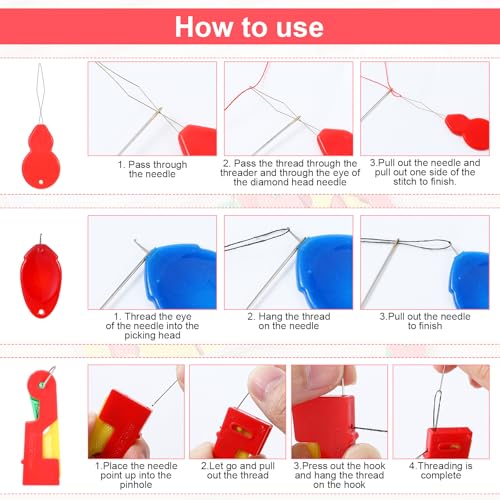 How to use

1. Pass through the needle

2. Pass the thread through the threader and through the eye of the diamond head needle

3.Pull out the needle and pull out one side of the stitch to finish.

1. Thread the eye of the needle into the picking head

2. Hang the thread on the needle

3.Pull out the needle to finish

1.Place the needle point up into the pinhole

2.Let go and pull out the thread

3.Press out the hook and hang the thread on the hook

4.Threading is complete