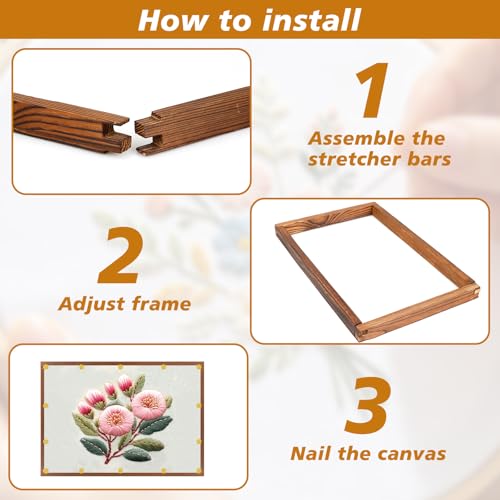 How to install

1
Assemble the stretcher bars

2
Adjust frame

3
Nail the canvas