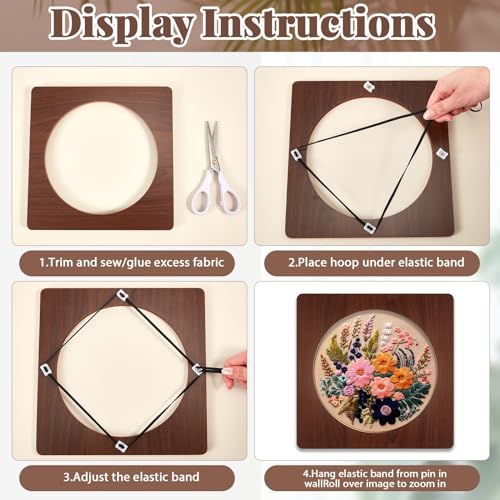 Display Instructions

1.Trim and sew/glue excess fabric

2.Place hoop under elastic band

3.Adjust the elastic band

4.Hang elastic band from pin in wallRoll over image to zoom in