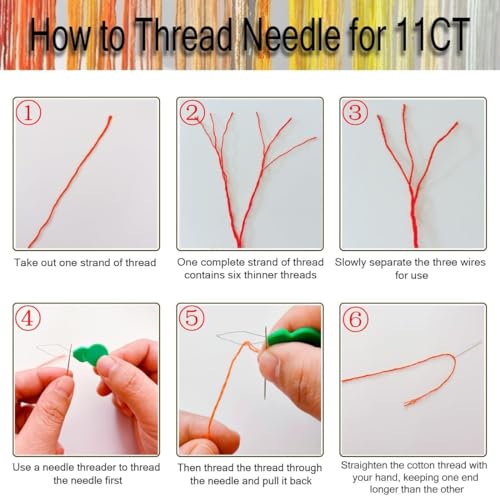 How to Thread Needle for 11CT

①

Take out one strand of thread

②

One complete strand of thread contains six thinner threads

③

Slowly separate the three wires for use

④

Use a needle threader to thread the needle first

⑤

Then thread the thread through the needle and pull it back

⑥

Straighten the cotton thread with your hand, keeping one end longer than the other