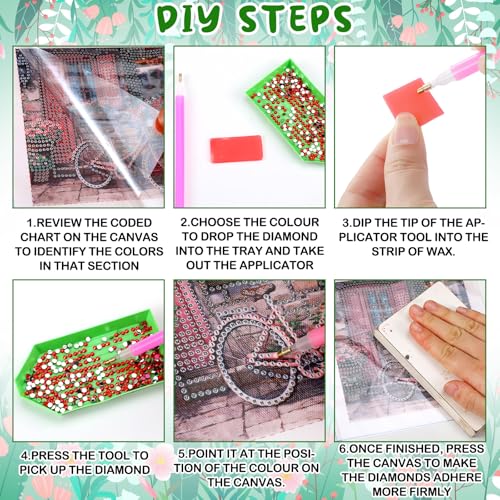 DIY STEPS

1.REVIEW THE CODED CHART ON THE CANVAS TO IDENTIFY THE COLORS IN THAT SECTION

2.CHOOSE THE COLOUR TO DROP THE DIAMOND INTO THE TRAY AND TAKE OUT THE APPLICATOR

3.DIP THE TIP OF THE APPLICATOR TOOL INTO THE STRIP OF WAX.

4.PRESS THE TOOL TO PICK UP THE DIAMOND

5.POINT IT AT THE POSITION OF THE COLOUR ON THE CANVAS.

6.ONCE FINISHED, PRESS THE CANVAS TO MAKE THE DIAMONDS ADHERE MORE FIRMLY