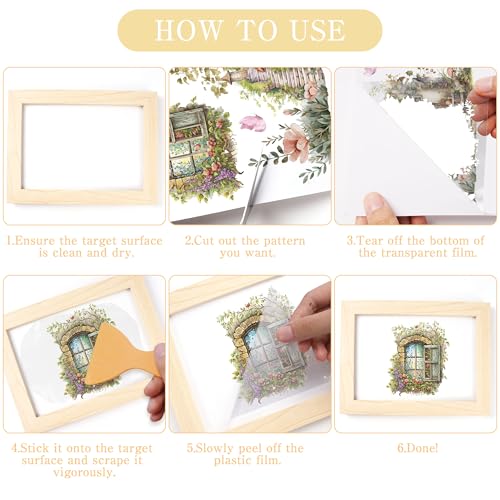 HOW TO USE

1.Ensure the target surface is clean and dry.

2.Cut out the pattern you want.

3.Tear off the bottom of the transparent film.

4.Stick it onto the target surface and scrape it vigorously.

5.Slowly peel off the plastic film.

6.Done!