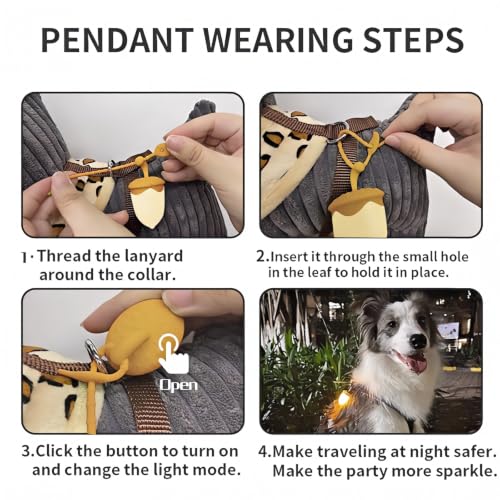 PENDANT WEARING STEPS

1·Thread the lanyard around the collar.

2.Insert it through the small hole in the leaf to hold it in place.

Open

3.Click the button to turn on and change the light mode.

4.Make traveling at night safer. Make the party more sparkle.