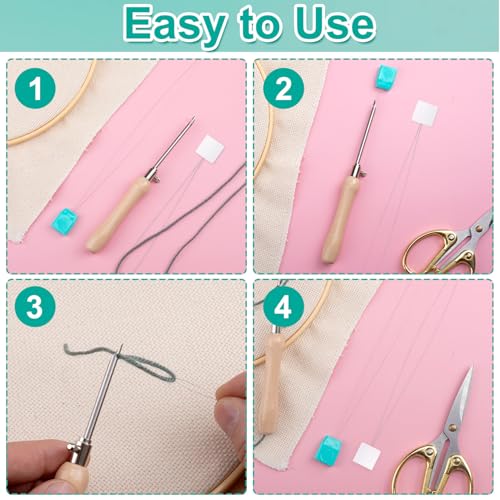 Easy to Use

1

2

3

4