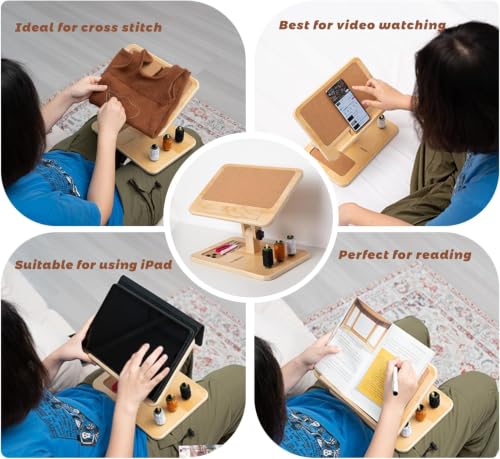 Ideal for cross stitch

Best for video watching

Suitable for using iPad

Perfect for reading