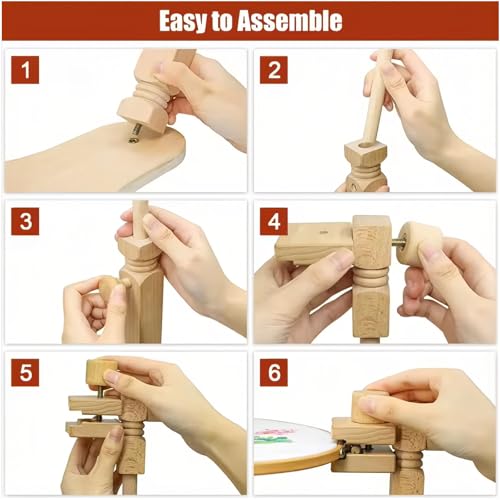 Easy to Assemble

1

2

3

4

5

6